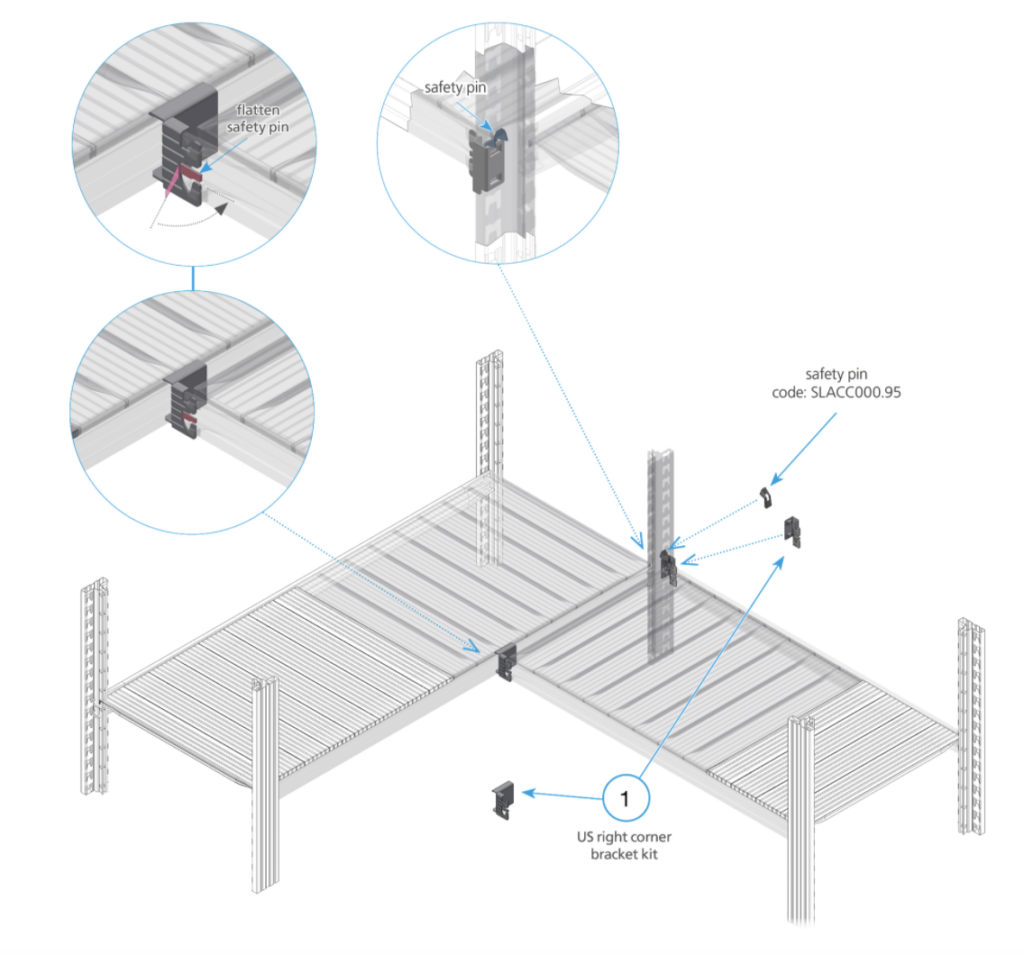 flatten
safety pin

safety pin

safety pin
code: SLACC000.95

1

US right corner
bracket kit